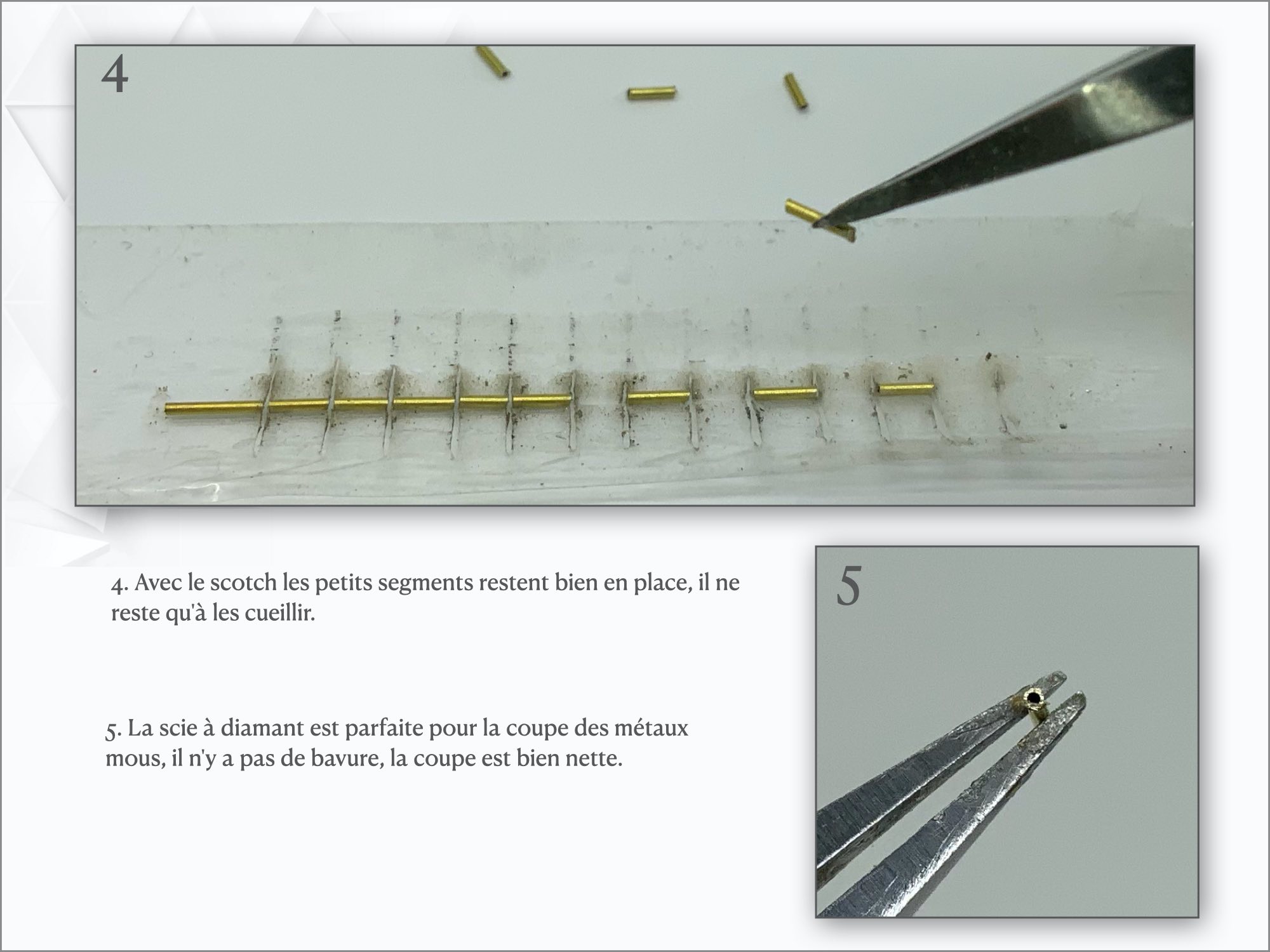 4

4. Avec le scotch les petits segments restent bien en place, il ne reste qu'à les cueillir.

5

5. La scie à diamant est parfaite pour la coupe des métaux mous, il n'y a pas de bavure, la coupe est bien nette.